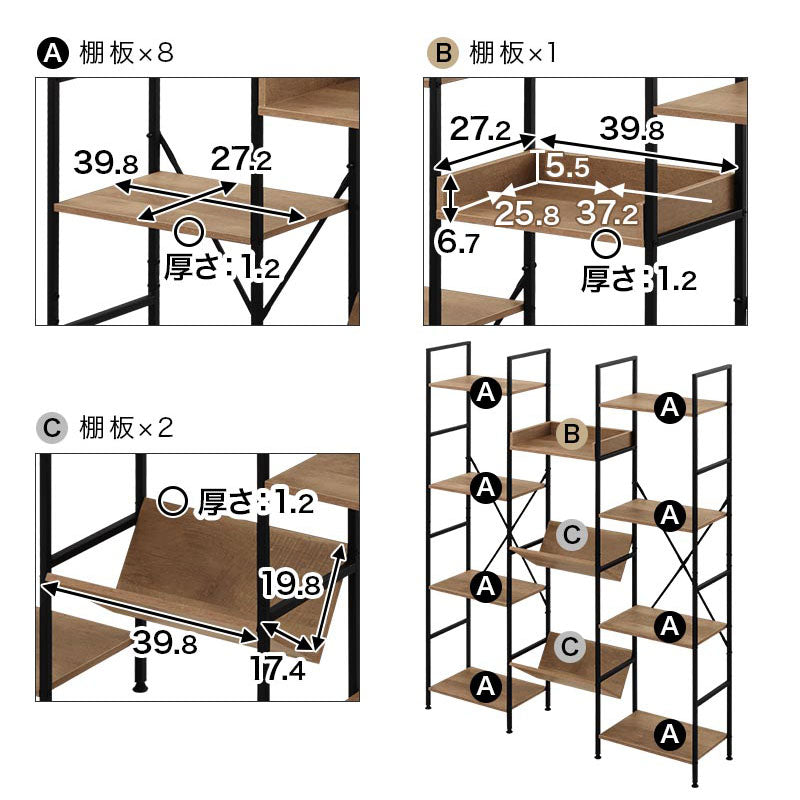 A 棚板×8

39.8
27.2
厚さ:1.2

B 棚板×1

27.2
39.8
5.5
25.8
37.2
6.7
厚さ:1.2

C 棚板×2

厚さ:1.2
19.8
39.8
17.4

A
A
B
A
A
C
A
A
C
A
A