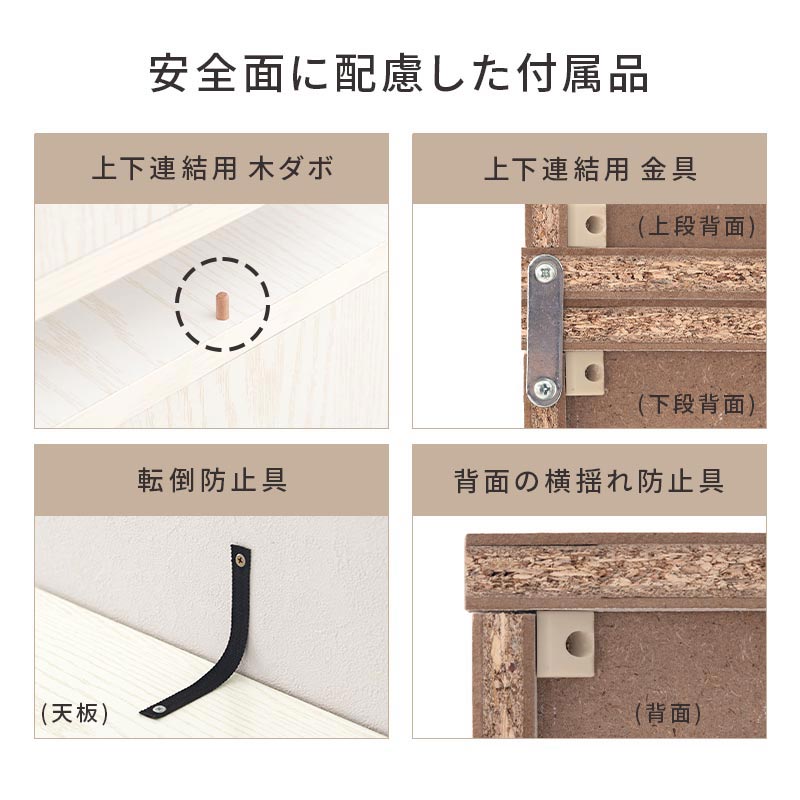 安全面に配慮した付属品

上下連結用 木ダボ

上下連結用 金具

(上段背面)

(下段背面)

転倒防止具

(天板)

背面の横揺れ防止具

(背面)