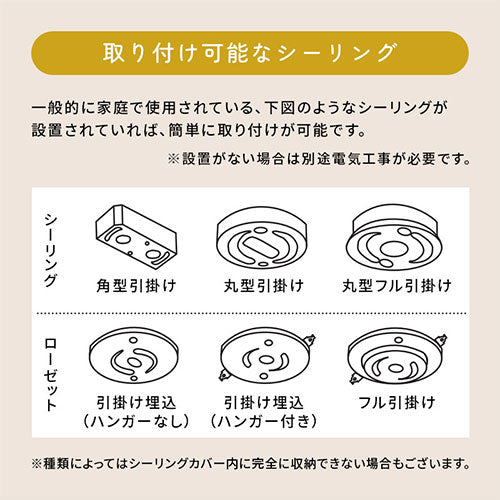 取り付け可能なシーリング

一般的に家庭で使用されている、下図のようなシーリングが設置されていれば、簡単に取り付けが可能です。

※設置がない場合は別途電気工事が必要です。

シーリング

角型引掛け

丸型引掛け

丸型フル引掛け

ローゼット

引掛け埋込
（ハンガーなし）

引掛け埋込
（ハンガー付き）

フル引掛け

※種類によってはシーリングカバー内に完全に収納できない場合もございます。