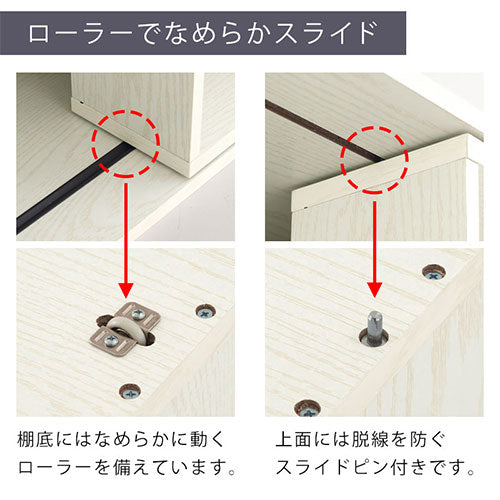 ローラーでなめらかスライド

棚底にはなめらかに動くローラーを備えています。

上面には脱線を防ぐスライドピン付きです。