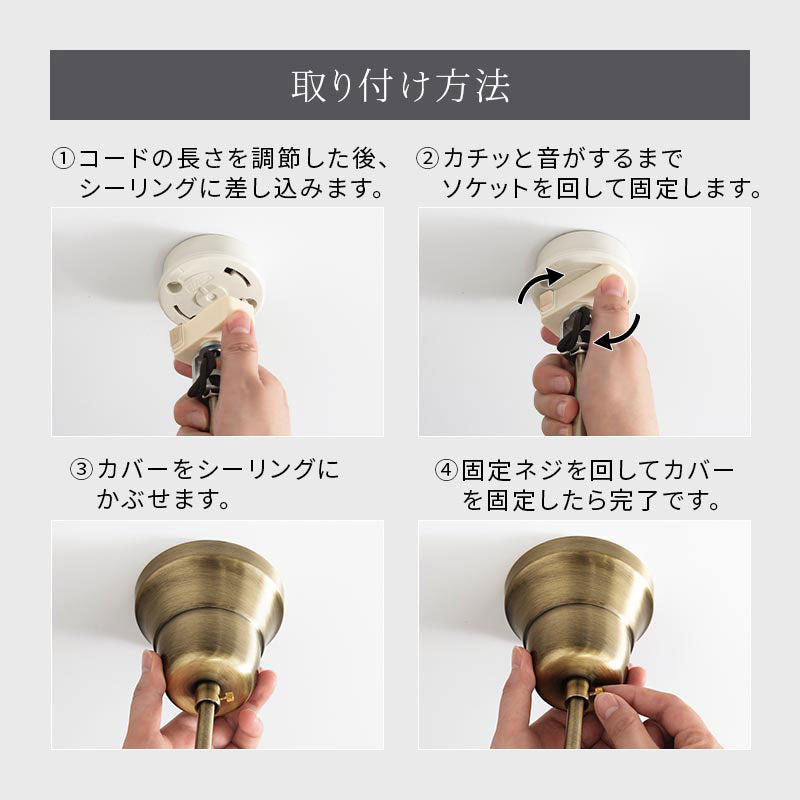 取り付け方法

①コードの長さを調節した後、シーリングに差し込みます。

②カチッと音がするまでソケットを回して固定します。

③カバーをシーリングにかぶせます。

④固定ネジを回してカバーを固定したら完了です。