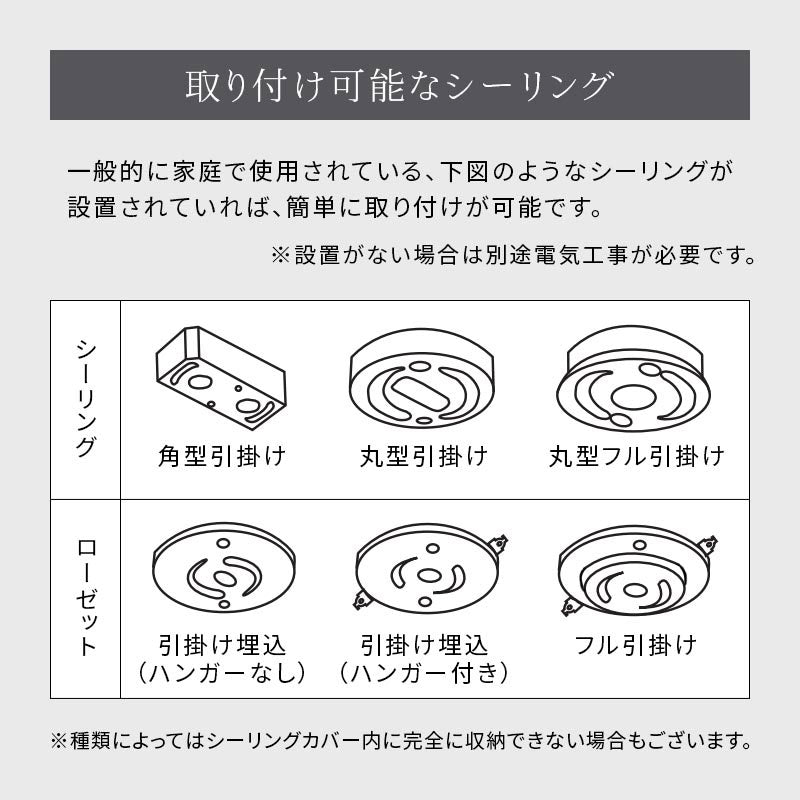 取り付け可能なシーリング

一般的に家庭で使用されている、下図のようなシーリングが設置されていれば、簡単に取り付けが可能です。

※設置がない場合は別途電気工事が必要です。

| シーリング | 角型引掛け | 丸型引掛け | 丸型フル引掛け |
|---|---|---|---|
| ローゼット | 引掛け埋込（ハンガーなし） | 引掛け埋込（ハンガー付き） | フル引掛け |

※種類によってはシーリングカバー内に完全に収納できない場合もございます。