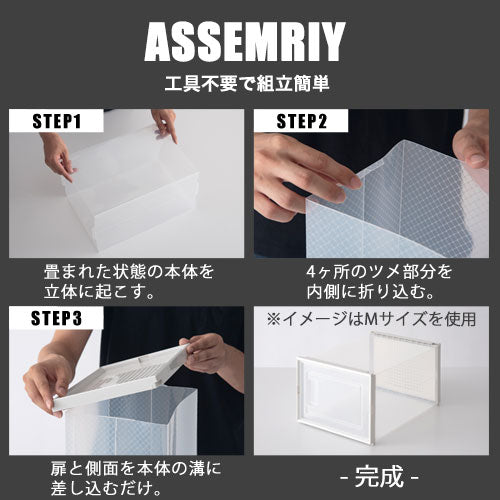 ASSEMRIY

工具不要で組立簡単

STEP1

畳まれた状態の本体を立体に起こす。

STEP2

4ヶ所のツメ部分を内側に折り込む。

STEP3

扉と側面を本体の溝に差し込むだけ。

※イメージはMサイズを使用

- 完成 -