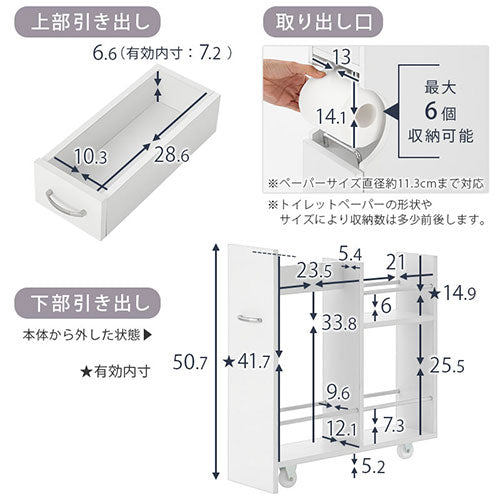 上部引き出し

6.6（有効内寸：7.2）

10.3

28.6

取り出し口

13

14.1

最大
6個
収納可能

※ペーパーサイズ直径約11.3cmまで対応

※トイレットペーパーの形状やサイズにより収納数は多少前後します。

下部引き出し

本体から外した状態▶

★有効内寸

50.7

★41.7

23.5

5.4

21

★14.9

6

33.8

25.5

9.6

12.1

7.3

5.2