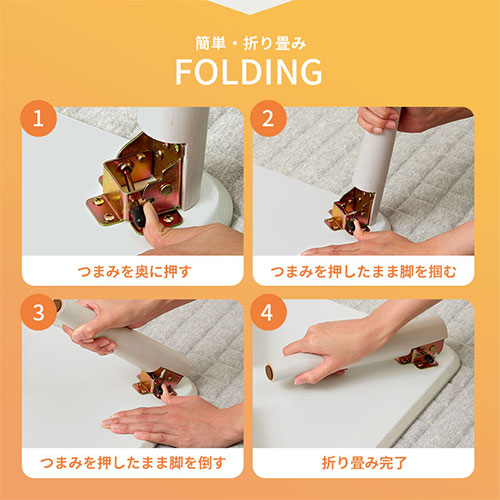 簡単・折り畳み
FOLDING

1
つまみを奥に押す

2
つまみを押したまま脚を掴む

3
つまみを押したまま脚を倒す

4
折り畳み完了