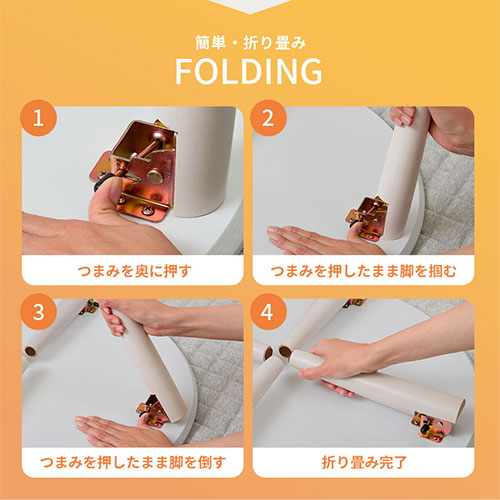 簡単・折り畳み
FOLDING

1
つまみを奥に押す

2
つまみを押したまま脚を掴む

3
つまみを押したまま脚を倒す

4
折り畳み完了