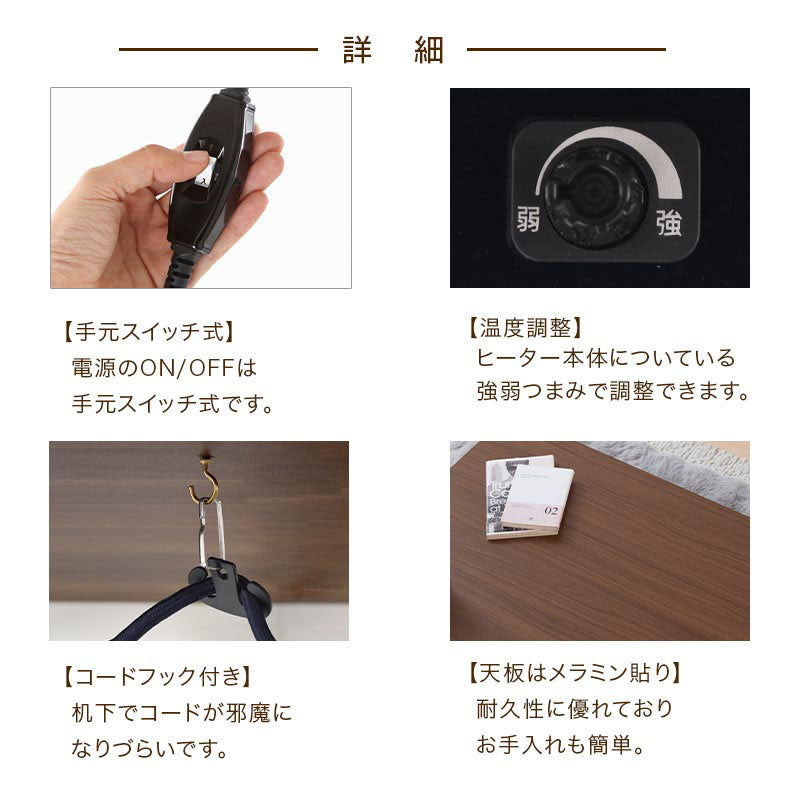 詳　細

弱
強

【手元スイッチ式】
電源のON/OFFは
手元スイッチ式です。

【温度調整】
ヒーター本体についている
強弱つまみで調整できます。

02

【コードフック付き】
机下でコードが邪魔に
なりづらいです。

【天板はメラミン貼り】
耐久性に優れており
お手入れも簡単。