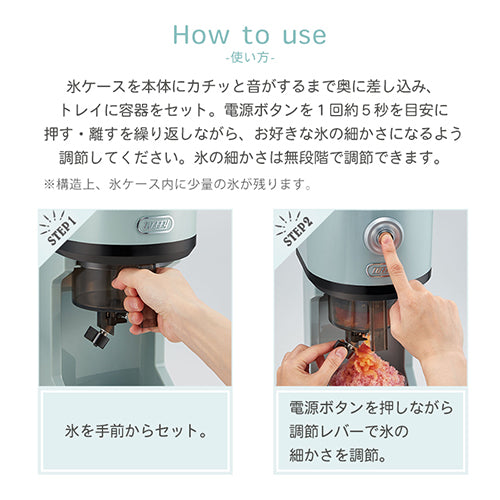 How to use
-使い方-

氷ケースを本体にカチッと音がするまで奥に差し込み、トレイに容器をセット。電源ボタンを１回約５秒を目安に押す・離すを繰り返しながら、お好きな氷の細かさになるよう調節してください。氷の細かさは無段階で調節できます。

※構造上、氷ケース内に少量の氷が残ります。

STEP1

Toffy

氷を手前からセット。

STEP2

Toffy

電源ボタンを押しながら調節レバーで氷の細かさを調節。