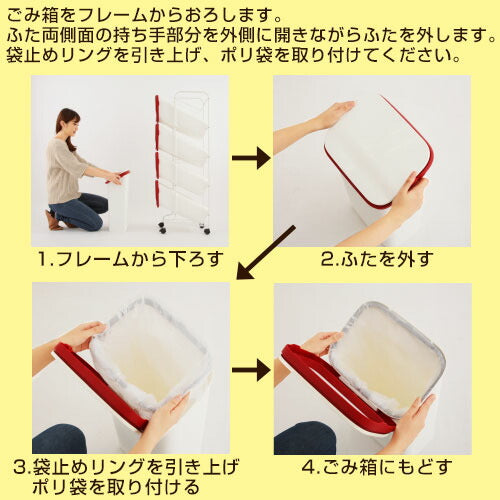 ごみ箱をフレームからおろします。
ふた両側面の持ち手部分を外側に開きながらふたを外します。
袋止めリングを引き上げ、ポリ袋を取り付けてください。

1.フレームから下ろす

2.ふたを外す

3.袋止めリングを引き上げ
ポリ袋を取り付ける

4.ごみ箱にもどす