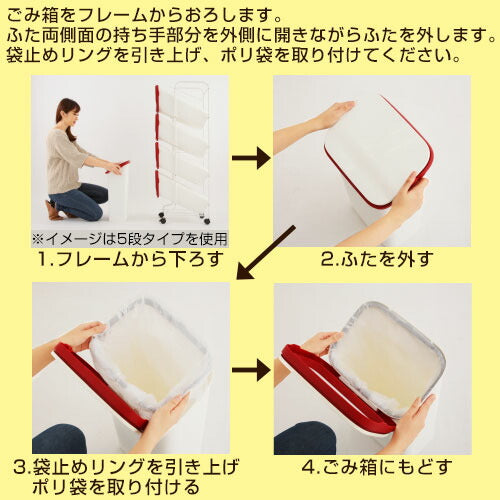 ごみ箱をフレームからおろします。
ふた両側面の持ち手部分を外側に開きながらふたを外します。
袋止めリングを引き上げ、ポリ袋を取り付けてください。

※イメージは5段タイプを使用
1.フレームから下ろす

2.ふたを外す

3.袋止めリングを引き上げ
ポリ袋を取り付ける

4.ごみ箱にもどす