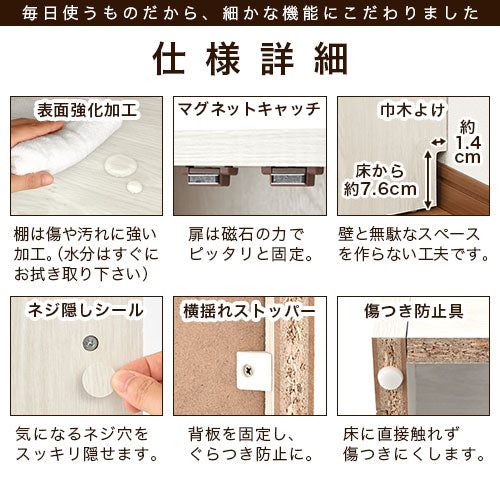 毎日使うものだから、細かな機能にこだわりました

仕様詳細

表面強化加工

棚は傷や汚れに強い加工。(水分はすぐにお拭き取り下さい)

マグネットキャッチ

扉は磁石の力でピッタリと固定。

巾木よけ

約1.4cm

床から約7.6cm

壁と無駄なスペースを作らない工夫です。

ネジ隠しシール

気になるネジ穴をスッキリ隠せます。

横揺れストッパー

背板を固定し、ぐらつき防止に。

傷つき防止具

床に直接触れず傷つきにくします。