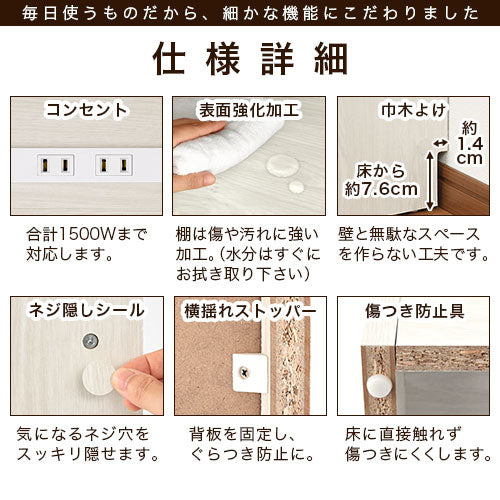 毎日使うものだから、細かな機能にこだわりました

仕様詳細

コンセント

合計1500Wまで対応します。

表面強化加工

棚は傷や汚れに強い加工。(水分はすぐにお拭き取り下さい)

巾木よけ

約1.4cm

床から約7.6cm

壁と無駄なスペースを作らない工夫です。

ネジ隠しシール

気になるネジ穴をスッキリ隠せます。

横揺れストッパー

背板を固定し、ぐらつき防止に。

傷つき防止具

床に直接触れず傷つきにくくします。