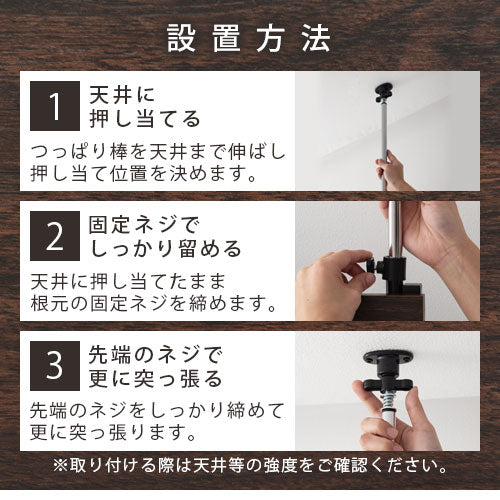 設置方法

1
天井に押し当てる
つっぱり棒を天井まで伸ばし押し当て位置を決めます。

2
固定ネジでしっかり留める
天井に押し当てたまま根元の固定ネジを締めます。

3
先端のネジで更に突っ張る
先端のネジをしっかり締めて更に突っ張ります。

※取り付ける際は天井等の強度をご確認ください。