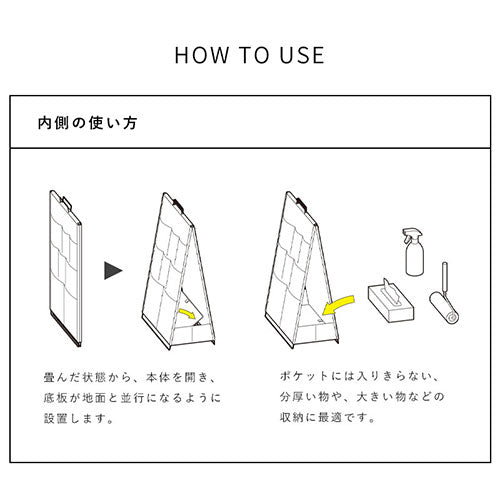 HOW TO USE

内側の使い方

畳んだ状態から、本体を開き、底板が地面と並行になるように設置します。

ポケットには入りきらない、分厚い物や、大きい物などの収納に最適です。