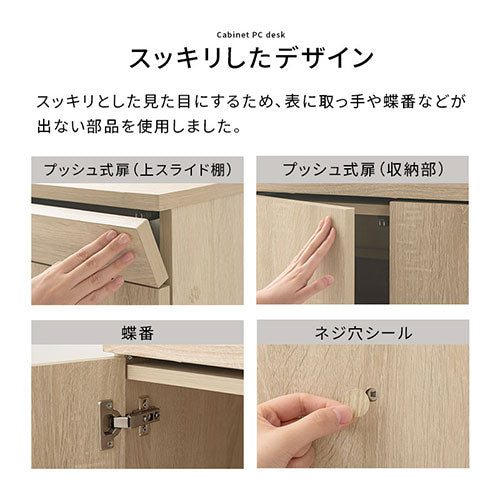 Cabinet PC desk

スッキリしたデザイン

スッキリとした見た目にするため、表に取っ手や蝶番などが出ない部品を使用しました。

プッシュ式扉（上スライド棚）

プッシュ式扉（収納部）

蝶番

ネジ穴シール