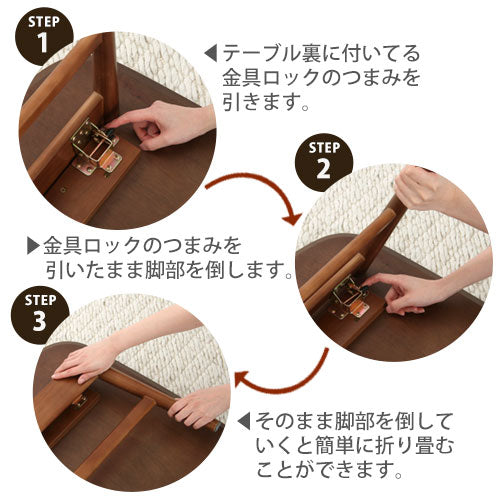 STEP 1

◀テーブル裏に付いてる金具ロックのつまみを引きます。

STEP 2

▶金具ロックのつまみを引いたまま脚部を倒します。

STEP 3

◀そのまま脚部を倒していくと簡単に折り畳むことができます。