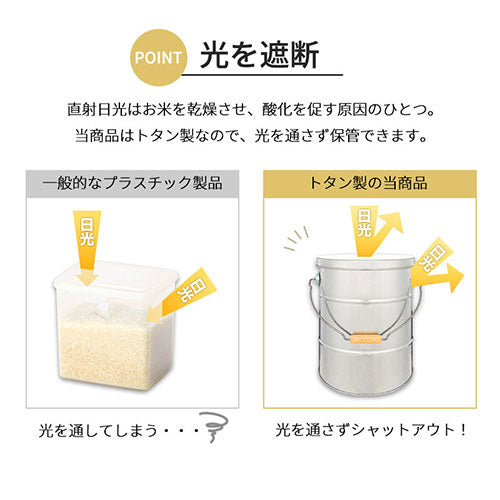 POINT 光を遮断

直射日光はお米を乾燥させ、酸化を促す原因のひとつ。
当商品はトタン製なので、光を通さず保管できます。

一般的なプラスチック製品

日光

日光

光を通してしまう・・・

トタン製の当商品

日光

日光

光を通さずシャットアウト！