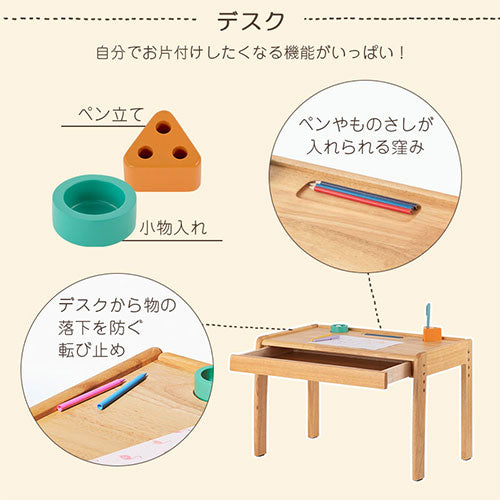 デスク

自分でお片付けしたくなる機能がいっぱい！

ペン立て

小物入れ

ペンやものさしが入れられる窪み

デスクから物の落下を防ぐ転び止め