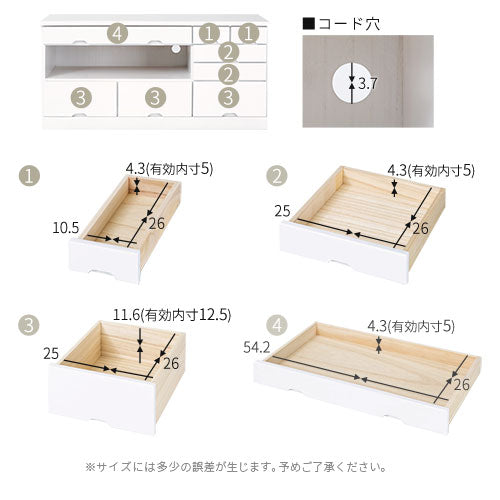 4 1 1
2
2
3 3 3

■コード穴
3.7

1
4.3(有効内寸5)
10.5
26

2
4.3(有効内寸5)
25
26

3
11.6(有効内寸12.5)
25
26

4
4.3(有効内寸5)
54.2
26

※サイズには多少の誤差が生じます。予めご了承ください。