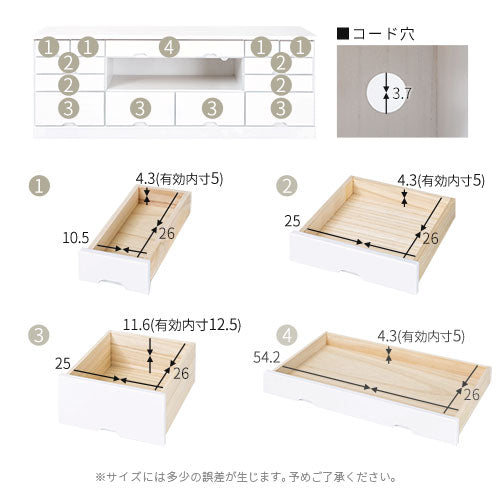 1 1 4 1 1
2 2
2 2
3 3 3 3

■コード穴
3.7

1
4.3(有効内寸5)
10.5
26

2
4.3(有効内寸5)
25
26

3
11.6(有効内寸12.5)
25
26

4
4.3(有効内寸5)
54.2
26

※サイズには多少の誤差が生じます。予めご了承ください。