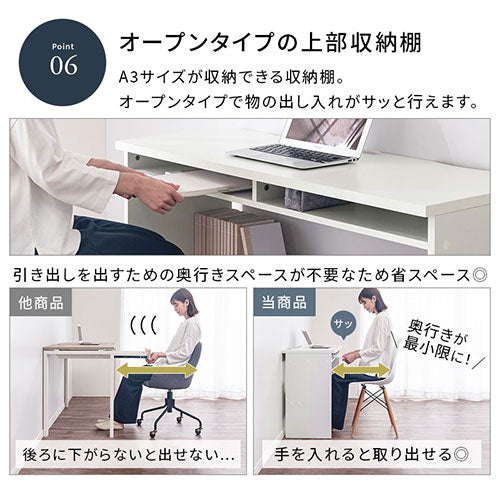 Point
06

オープンタイプの上部収納棚

A3サイズが収納できる収納棚。
オープンタイプで物の出し入れがサッと行えます。

引き出しを出すための奥行きスペースが不要なため省スペース◎

他商品

(((

後ろに下がらないと出せない…

当商品

サッ

奥行きが最小限に!

手を入れると取り出せる◎